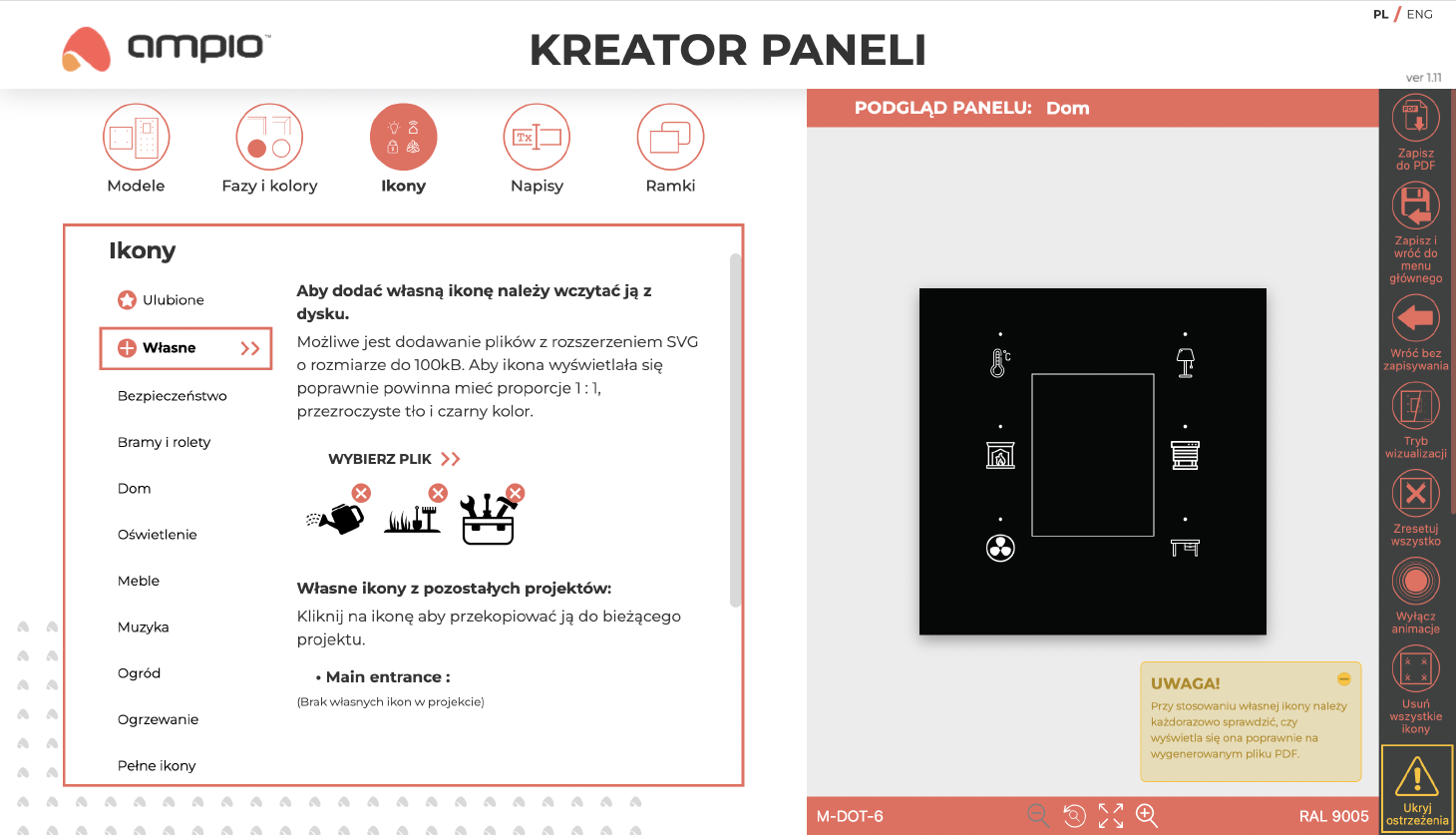 ampio

KREATOR PANELI

PL / ENG

ver 1.11

Modele

Fazy i kolory

Ikony

Napisy

Ramki

Ikony

Ulubione

Własne

Bezpieczeństwo

Bramy i rolety

Dom

Oświetlenie

Meble

Muzyka

Ogród

Ogrzewanie

Pełne ikony

Aby dodać własną ikonę należy wczytać ją z dysku.

Możliwe jest dodawanie plików z rozszerzeniem SVG o rozmiarze do 100kB. Aby ikona wyświetlała się poprawnie powinna mieć proporcje 1 : 1, przezroczyste tło i czarny kolor.

WYBIERZ PLIK

Własne ikony z pozostałych projektów:

Kliknij na ikonę aby przekopiować ją do bieżącego projektu.

• Main entrance :

(Brak własnych ikon w projekcie)

PODGLĄD PANELU: Dom

UWAGA!

Przy stosowaniu własnej ikony należy każdorazowo sprawdzić, czy wyświetla się ona poprawnie na wygenerowanym pliku PDF.

M-DOT-6

RAL 9005

Zapisz do PDF

Zapisz i wróć do menu głównego

Wróć bez zapisywania

Tryb wizualizacji

Zresetuj wszystko

Wyłącz animacje

Usuń wszystkie ikony

Ukryj ostrzeżenia